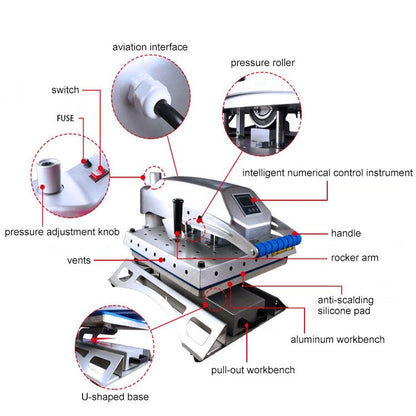 aviation interface

pressure roller

switch

FUSE

intelligent numerical control instrument

pressure adjustment knob

handle

vents

rocker arm

anti-scalding silicone pad

aluminum workbench

pull-out workbench

U-shaped base