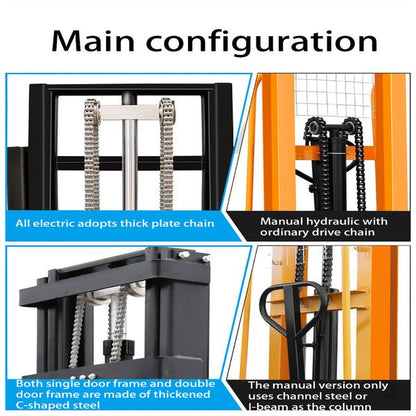 Main configuration

All electric adopts thick plate chain

Manual hydraulic with ordinary drive chain

Both single door frame and double door frame are made of thickened C-shaped steel

The manual version only uses channel steel or I-beam as the column