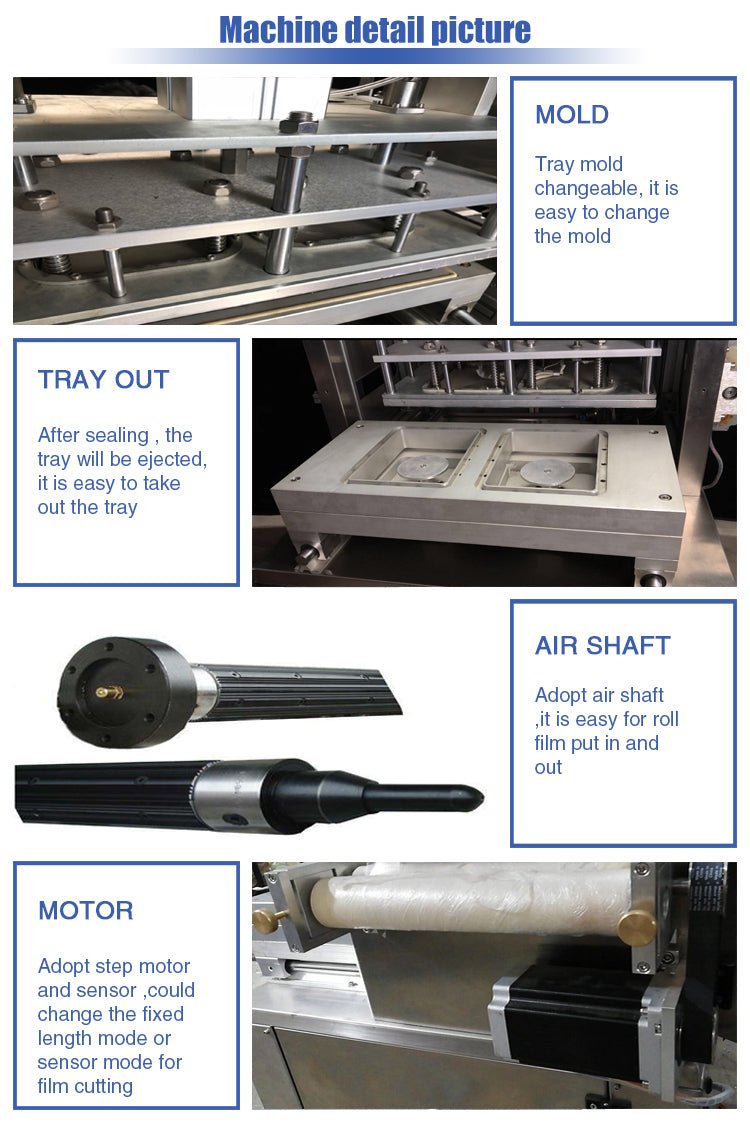 Machine detail picture

MOLD

Tray mold changeable, it is easy to change the mold

TRAY OUT

After sealing , the tray will be ejected, it is easy to take out the tray

AIR SHAFT

Adopt air shaft ,it is easy for roll film put in and out

MOTOR

Adopt step motor and sensor ,could change the fixed length mode or sensor mode for film cutting