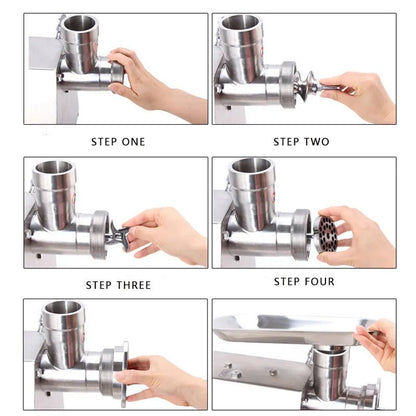 STEP ONE

STEP TWO

STEP THREE

STEP FOUR