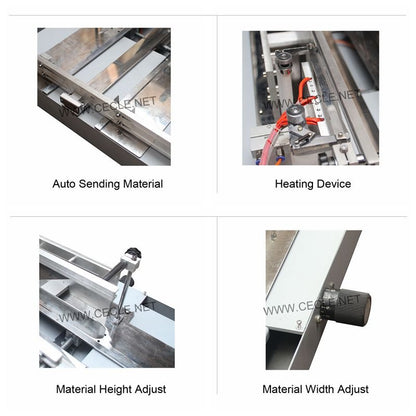 WWW.CECLE.NET

Auto Sending Material

WWW.CECLE.NET

Heating Device

WWW.CECLE.NET

Material Height Adjust

WWW.CECLE.NET

Material Width Adjust