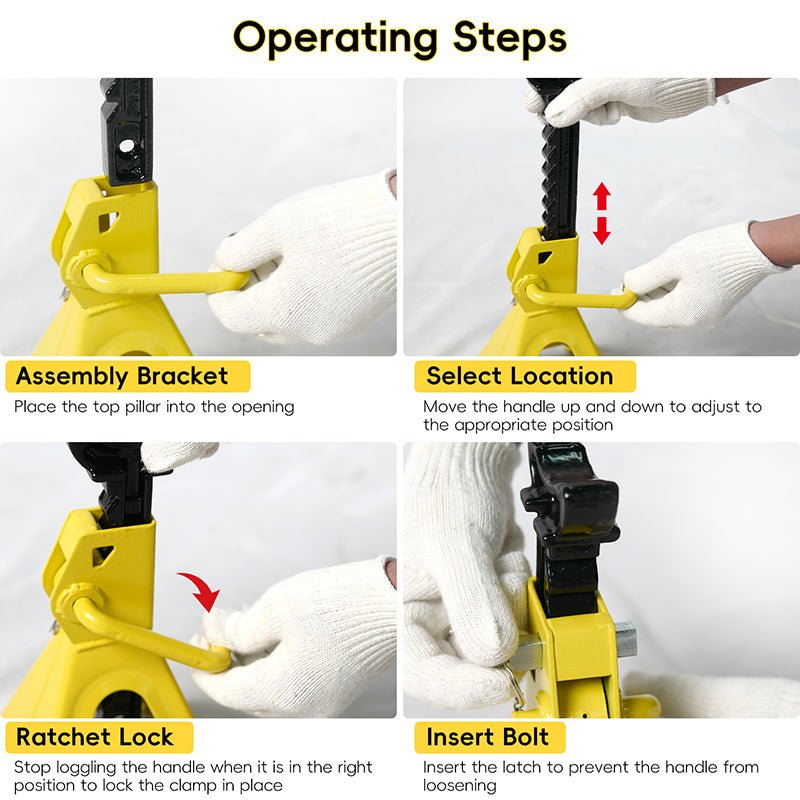 Operating Steps

Assembly Bracket
Place the top pillar into the opening

Select Location
Move the handle up and down to adjust to the appropriate position

Ratchet Lock
Stop loggling the handle when it is in the right position to lock the clamp in place

Insert Bolt
Insert the latch to prevent the handle from loosening