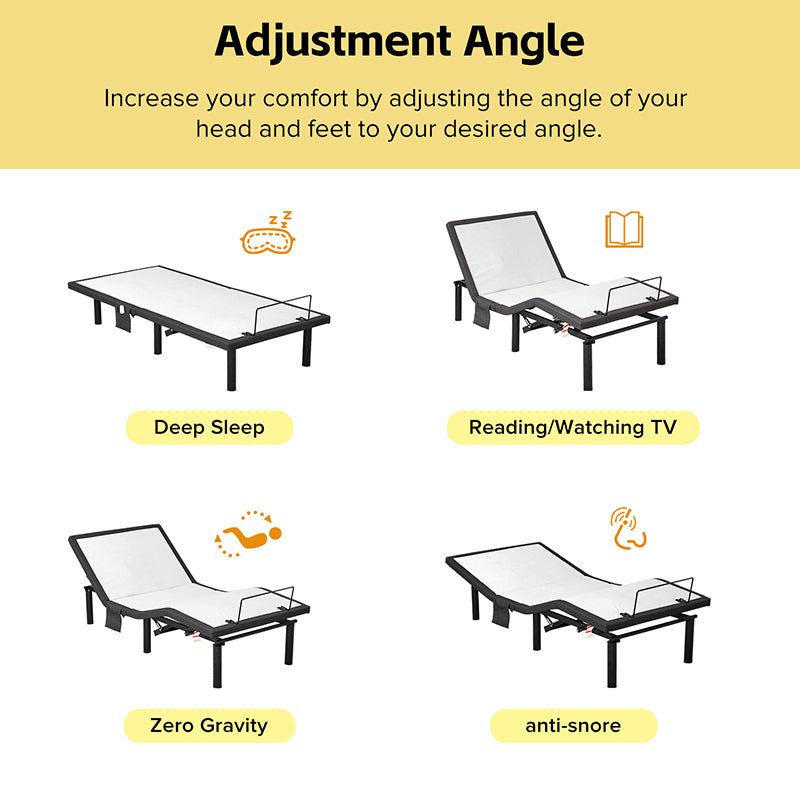 Adjustment Angle

Increase your comfort by adjusting the angle of your head and feet to your desired angle.

Deep Sleep

Reading/Watching TV

Zero Gravity

anti-snore