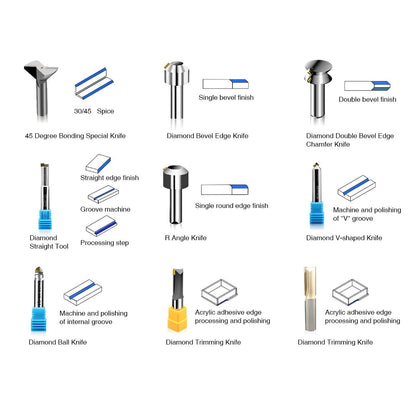 30/45 Spice

45 Degree Bonding Special Knife

Single bevel finish

Diamond Bevel Edge Knife

Double bevel finish

Diamond Double Bevel Edge Chamfer Knife

Straight edge finish

Groove machine

Processing step

Diamond Straight Tool

Single round edge finish

R Angle Knife

Machine and polishing of "V" groove

Diamond V-shaped Knife

Machine and polishing of internal groove

Diamond Ball Knife

Acrylic adhesive edge processing and polishing

Diamond Trimming Knife

Acrylic adhesive edge processing and polishing

Diamond Trimming Knife