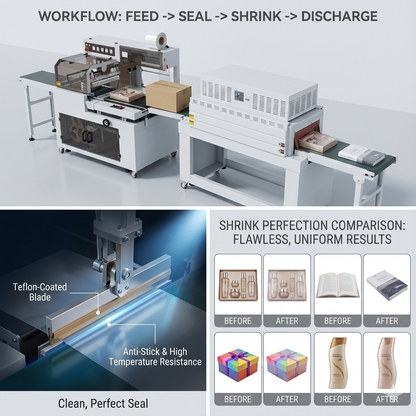 WORKFLOW: FEED -> SEAL -> SHRINK -> DISCHARGE

Teflon-Coated Blade

Anti-Stick & High Temperature Resistance

Clean, Perfect Seal

SHRINK PERFECTION COMPARISON: FLAWLESS, UNIFORM RESULTS

BEFORE
AFTER
BEFORE
AFTER
BEFORE
AFTER
BEFORE
AFTER