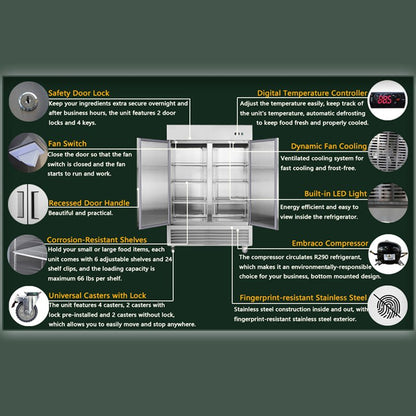 Safety Door Lock
Keep your ingredients extra secure overnight and after business hours, the unit features 2 door locks and 4 keys.

Fan Switch
Close the door so that the fan switch is closed and the fan starts to run and work.

Recessed Door Handle
Beautiful and practical.

Corrosion-Resistant Shelves
Hold your small or large food items, each unit comes with 6 adjustable shelves and 24 shelf clips, and the loading capacity is maximum 66 lbs per shelf.

Universal Casters with Lock
The unit features 4 casters, 2 casters with lock pre-installed and 2 casters without lock, which allows you to easily move and stop anywhere.

Digital Temperature Controller
Adjust the temperature easily, keep track of the unit's temperature, automatic defrosting to keep food fresh and properly cooled.

Dynamic Fan Cooling
Ventilated cooling system for fast cooling and frost-free.

Built-in LED Light
Energy efficient and easy to view inside the refrigerator.

Embraco Compressor
The compressor circulates R290 refrigerant, which makes it an environmentally-responsible choice for your business, bottom mounted design.

Fingerprint-resistant Stainless Steel
Stainless steel construction inside and out, with fingerprint-resistant stainless steel exterior.