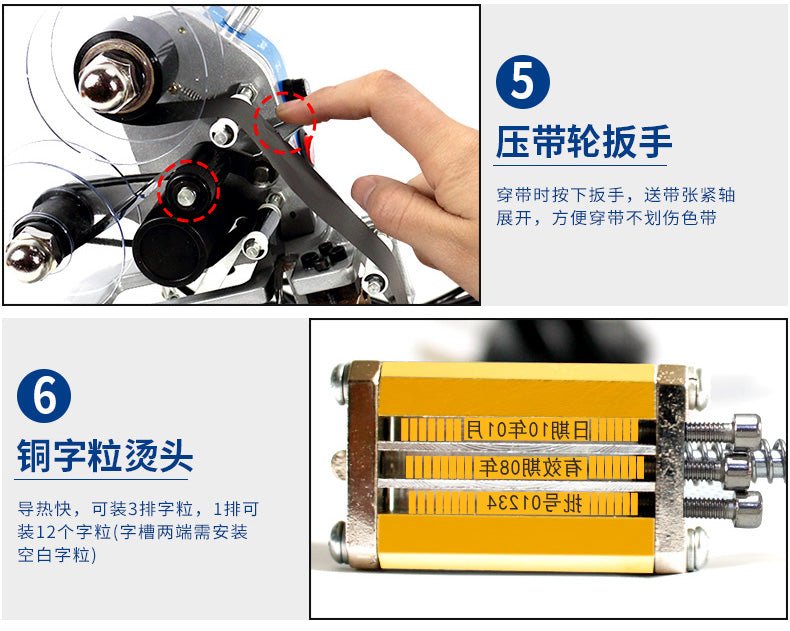 5

压带轮扳手

穿带时按下扳手，送带张紧轴展开，方便穿带不划伤色带

6

铜字粒烫头

导热快，可装3排字粒，1排可装12个字粒(字槽两端需安装空白字粒)

日期10年01月
有效期08年
批号01234