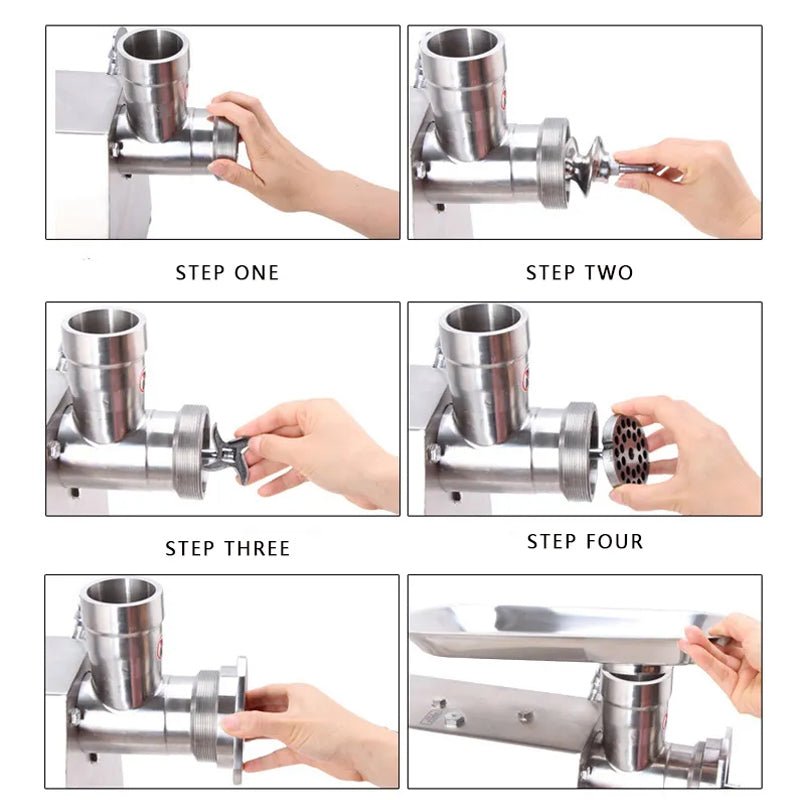 STEP ONE

STEP TWO

STEP THREE

STEP FOUR