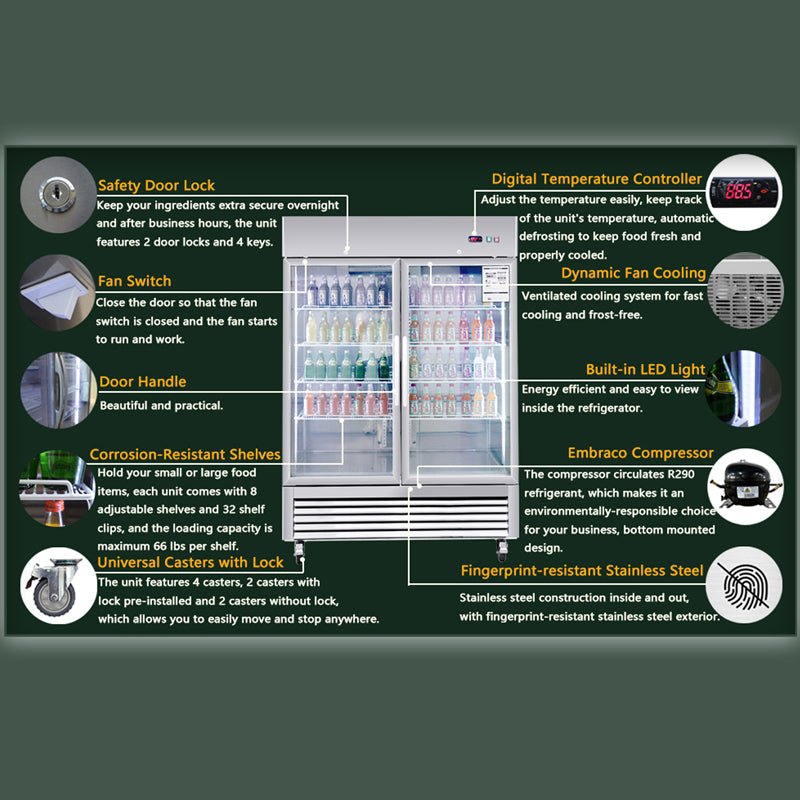 Safety Door Lock
Keep your ingredients extra secure overnight and after business hours, the unit features 2 door locks and 4 keys.

Fan Switch
Close the door so that the fan switch is closed and the fan starts to run and work.

Door Handle
Beautiful and practical.

Corrosion-Resistant Shelves
Hold your small or large food items, each unit comes with 8 adjustable shelves and 32 shelf clips, and the loading capacity is maximum 66 lbs per shelf.

Universal Casters with Lock
The unit features 4 casters, 2 casters with lock pre-installed and 2 casters without lock, which allows you to easily move and stop anywhere.

Digital Temperature Controller
Adjust the temperature easily, keep track of the unit's temperature, automatic defrosting to keep food fresh and properly cooled.

88.5

Dynamic Fan Cooling
Ventilated cooling system for fast cooling and frost-free.

Built-in LED Light
Energy efficient and easy to view inside the refrigerator.

Embraco Compressor
The compressor circulates R290 refrigerant, which makes it an environmentally-responsible choice for your business, bottom mounted design.

Fingerprint-resistant Stainless Steel
Stainless steel construction inside and out, with fingerprint-resistant stainless steel exterior.