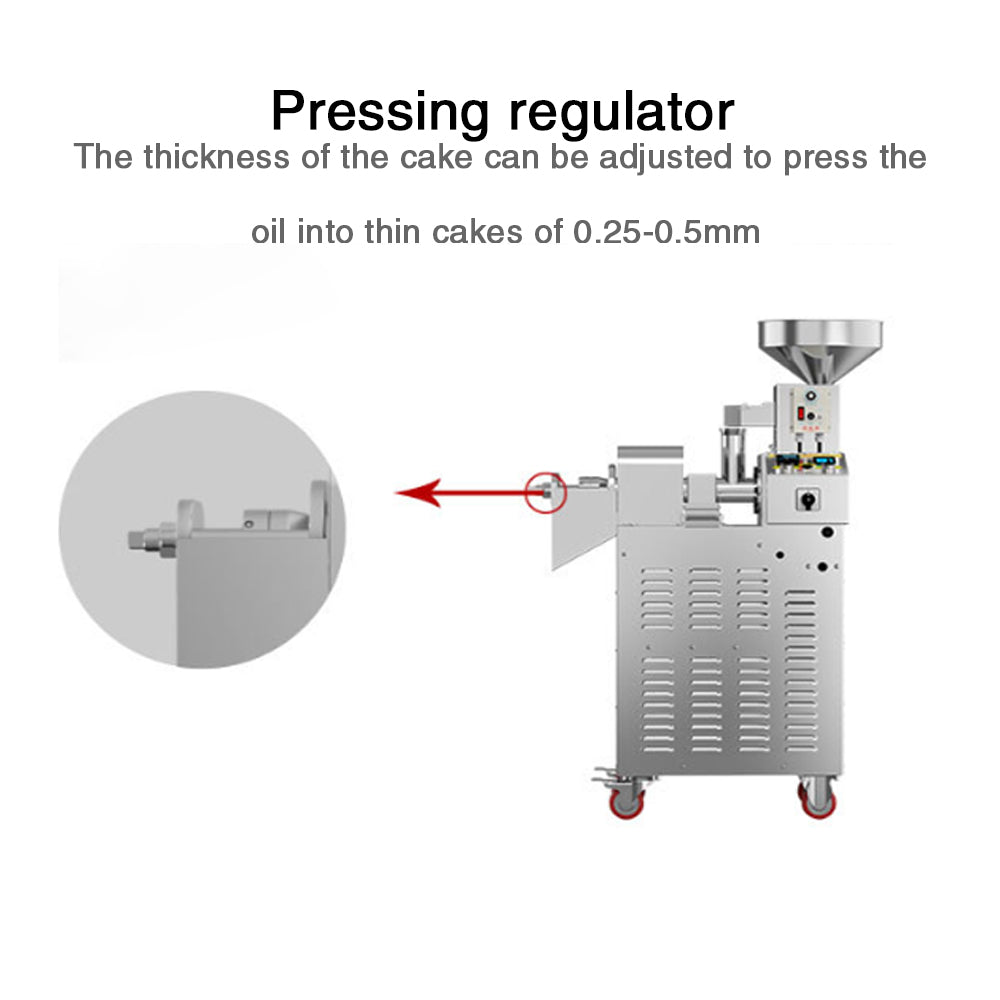 Pressing regulator

The thickness of the cake can be adjusted to press the oil into thin cakes of 0.25-0.5mm