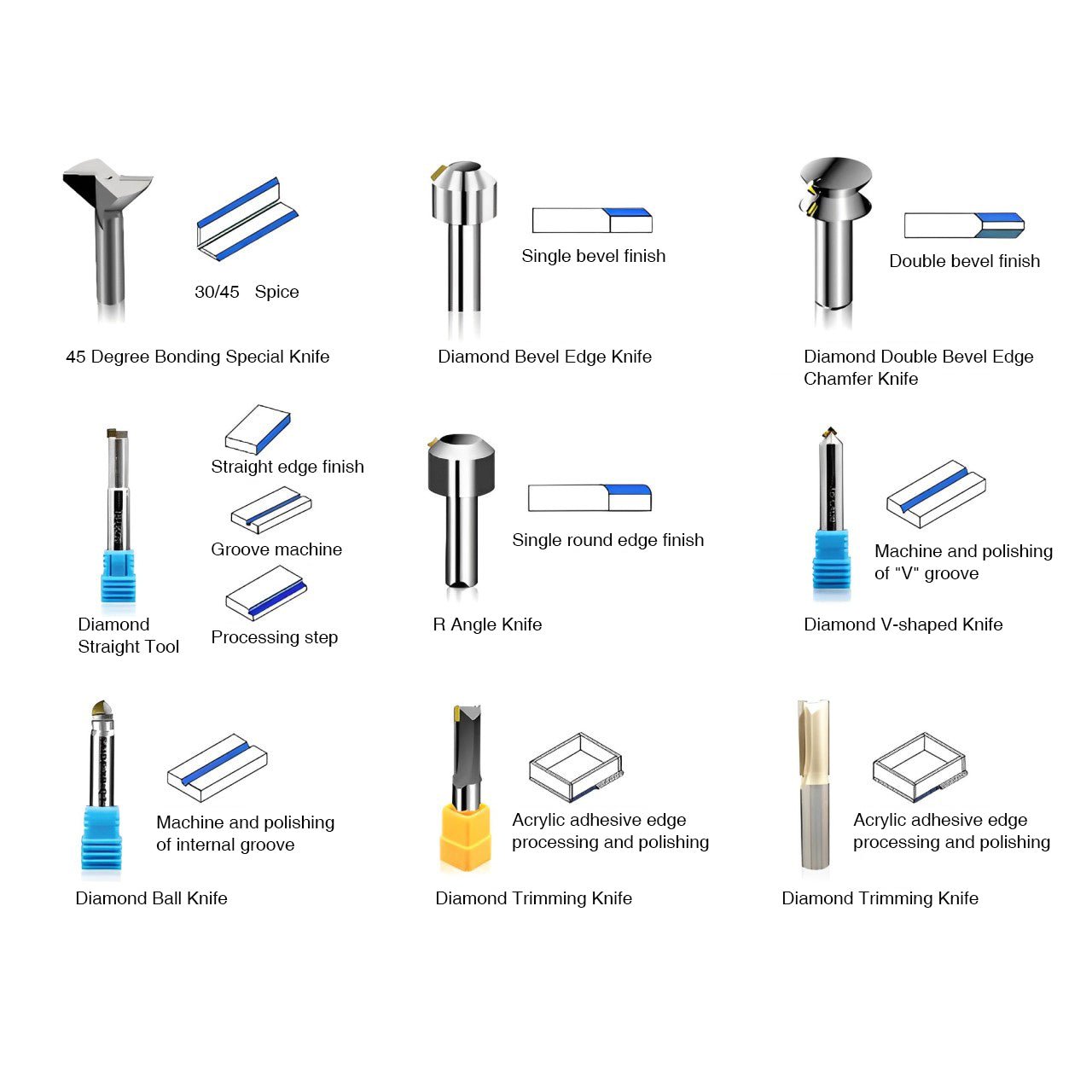 30/45 Spice

45 Degree Bonding Special Knife

Single bevel finish

Diamond Bevel Edge Knife

Double bevel finish

Diamond Double Bevel Edge Chamfer Knife

Straight edge finish

Groove machine

Processing step

Diamond Straight Tool

Single round edge finish

R Angle Knife

Machine and polishing of "V" groove

Diamond V-shaped Knife

Machine and polishing of internal groove

Diamond Ball Knife

Acrylic adhesive edge processing and polishing

Diamond Trimming Knife

Acrylic adhesive edge processing and polishing

Diamond Trimming Knife